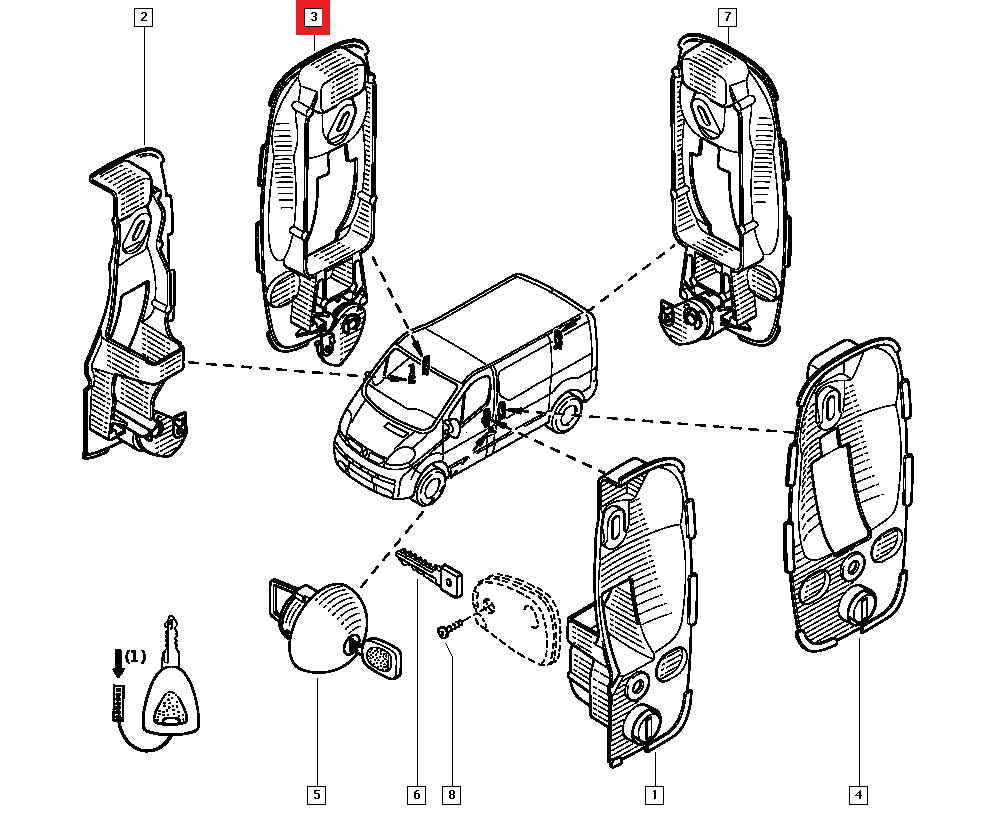 2
3
7
(1)
5
6
8
1
4